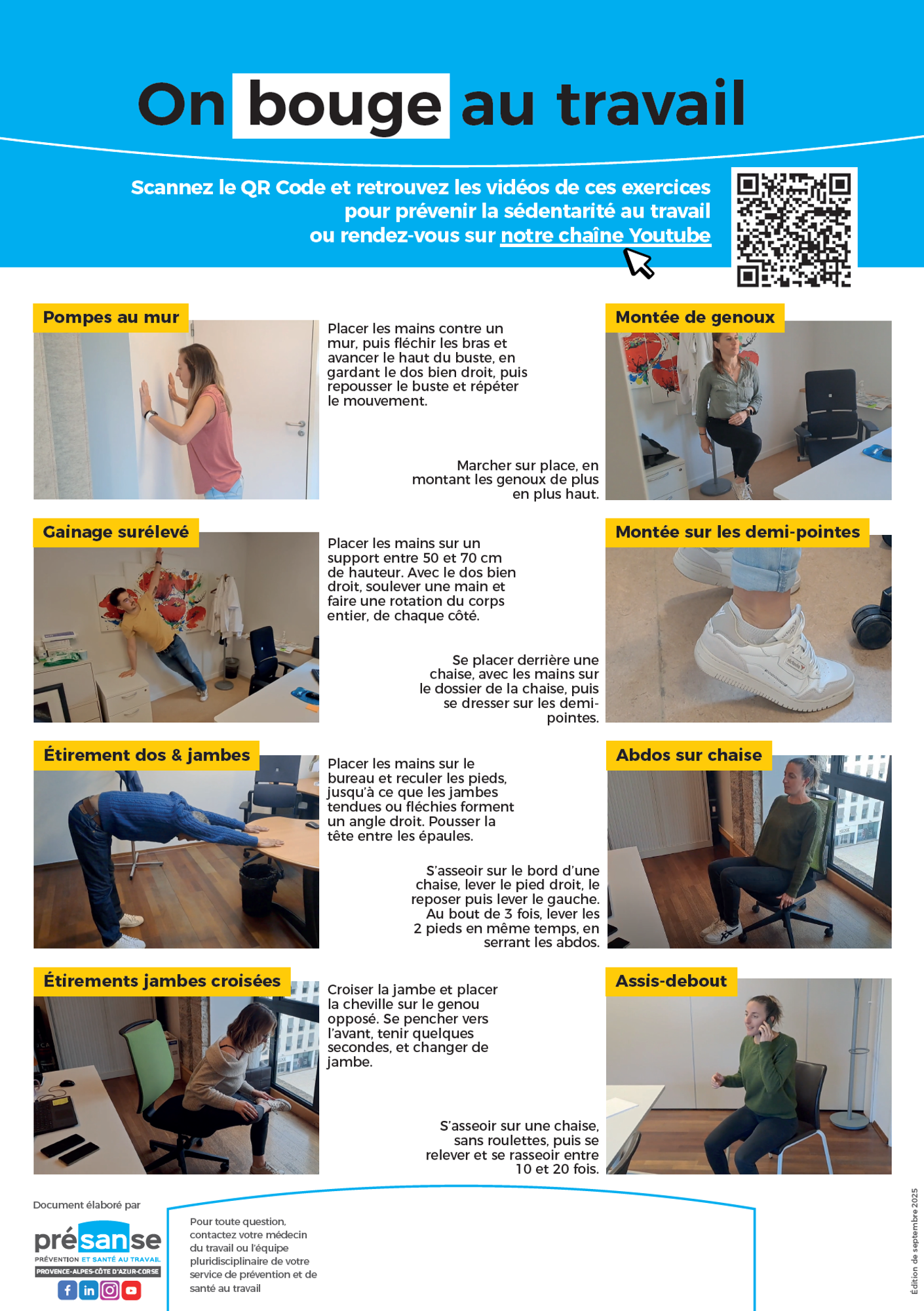 On bouge au travail

Scannez le QR Code et retrouvez les vidéos de ces exercices pour prévenir la sédentarité au travail ou rendez-vous sur notre chaîne Youtube

Pompes au mur

Placer les mains contre un mur, puis fléchir les bras et avancer le haut du buste, en gardant le dos bien droit, puis repousser le buste et répéter le mouvement.

Montée de genoux

Marcher sur place, en montant les genoux de plus en plus haut.

Gainage surélevé

Placer les mains sur un support entre 50 et 70 cm de hauteur. Avec le dos bien droit, soulever une main et faire une rotation du corps entier, de chaque côté.

Montée sur les demi-pointes

Se placer derrière une chaise, avec les mains sur le dossier de la chaise, puis se dresser sur les demi-pointes.

Étirement dos & jambes

Placer les mains sur le bureau et reculer les pieds, jusqu'à ce que les jambes tendues ou fléchies forment un angle droit. Pousser la tête entre les épaules.

Abdos sur chaise

S'asseoir sur le bord d'une chaise, lever le pied droit, le reposer puis lever le gauche. Au bout de 3 fois, lever les 2 pieds en même temps, en serrant les abdos.

Étirements jambes croisées

Croiser la jambe et placer la cheville sur le genou opposé. Se pencher vers l'avant, tenir quelques secondes, et changer de jambe.

Assis-debout

S'asseoir sur une chaise, sans roulettes, puis se relever et se rasseoir entre 10 et 20 fois.

Document élaboré par

présanse
PRÉVENTION ET SANTÉ AU TRAVAIL
PROVENCE-ALPES-CÔTE D'AZUR-CORSE

Pour toute question, contactez votre médecin du travail ou l'équipe pluridisciplinaire de votre service de prévention et de santé au travail

Édition de septembre 2025